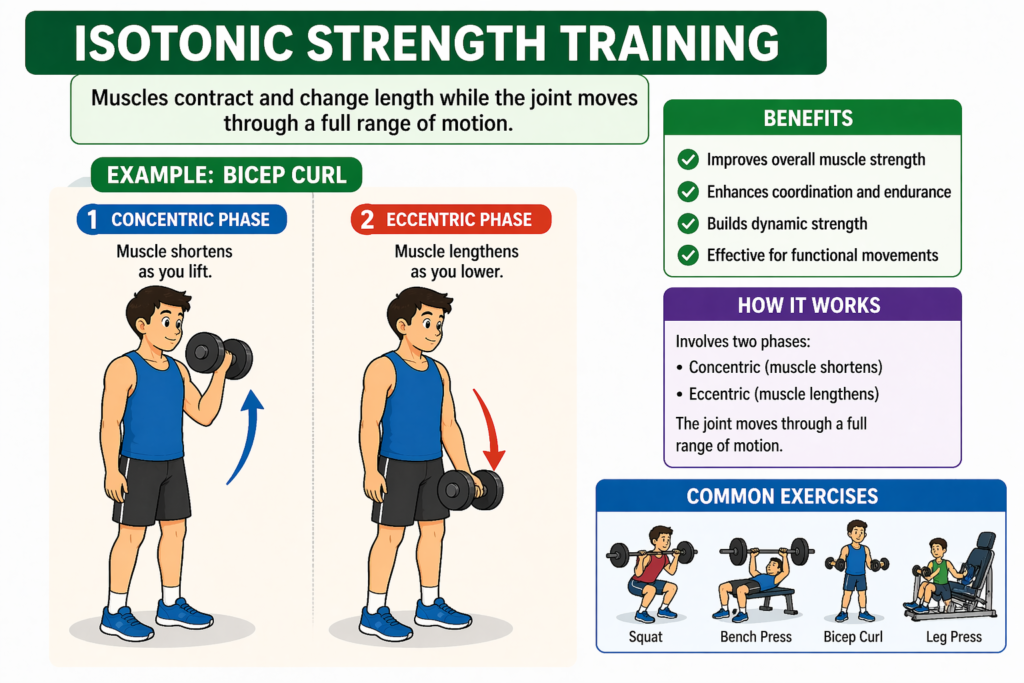 ISOTONIC STRENGTH TRAINING

Muscles contract and change length while the joint moves through a full range of motion.

EXAMPLE: BICEP CURL

1 CONCENTRIC PHASE

Muscle shortens as you lift.

2 ECCENTRIC PHASE

Muscle lengthens as you lower.

BENEFITS

Improves overall muscle strength

Enhances coordination and endurance

Builds dynamic strength

Effective for functional movements

HOW IT WORKS

Involves two phases:
• Concentric (muscle shortens)
• Eccentric (muscle lengthens)

The joint moves through a full range of motion.

COMMON EXERCISES

Squat

Bench Press

Bicep Curl

Leg Press