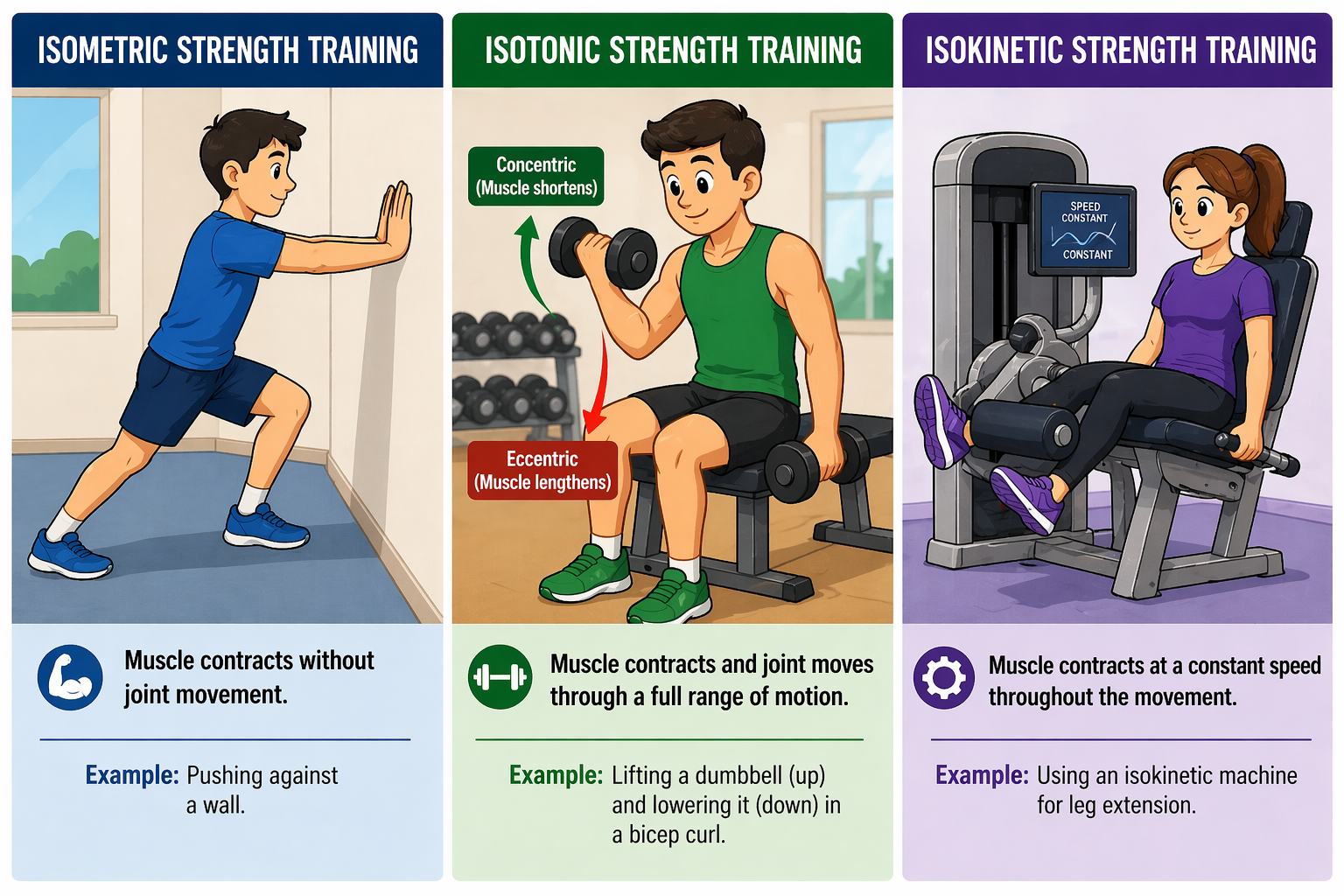 ISOMETRIC STRENGTH TRAINING

Muscle contracts without joint movement.

Example: Pushing against a wall.

ISOTONIC STRENGTH TRAINING

Concentric (Muscle shortens)

Eccentric (Muscle lengthens)

Muscle contracts and joint moves through a full range of motion.

Example: Lifting a dumbbell (up) and lowering it (down) in a bicep curl.

ISOKINETIC STRENGTH TRAINING

SPEED CONSTANT
CONSTANT

Muscle contracts at a constant speed throughout the movement.

Example: Using an isokinetic machine for leg extension.