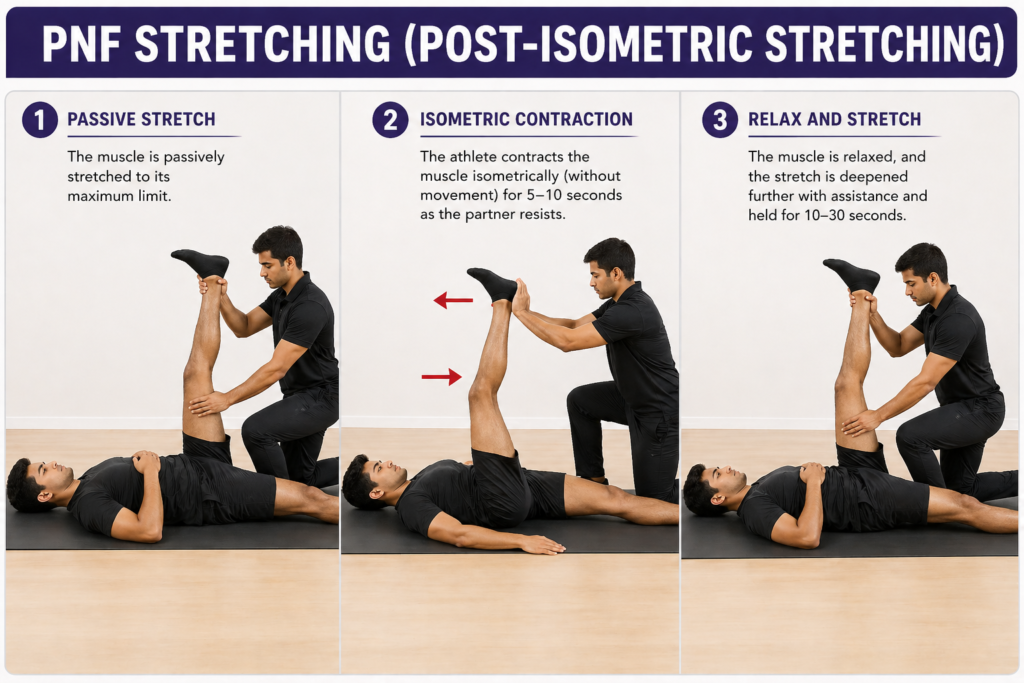 PNF STRETCHING (POST-ISOMETRIC STRETCHING)

1 PASSIVE STRETCH

The muscle is passively stretched to its maximum limit.

2 ISOMETRIC CONTRACTION

The athlete contracts the muscle isometrically (without movement) for 5–10 seconds as the partner resists.

3 RELAX AND STRETCH

The muscle is relaxed, and the stretch is deepened further with assistance and held for 10–30 seconds.